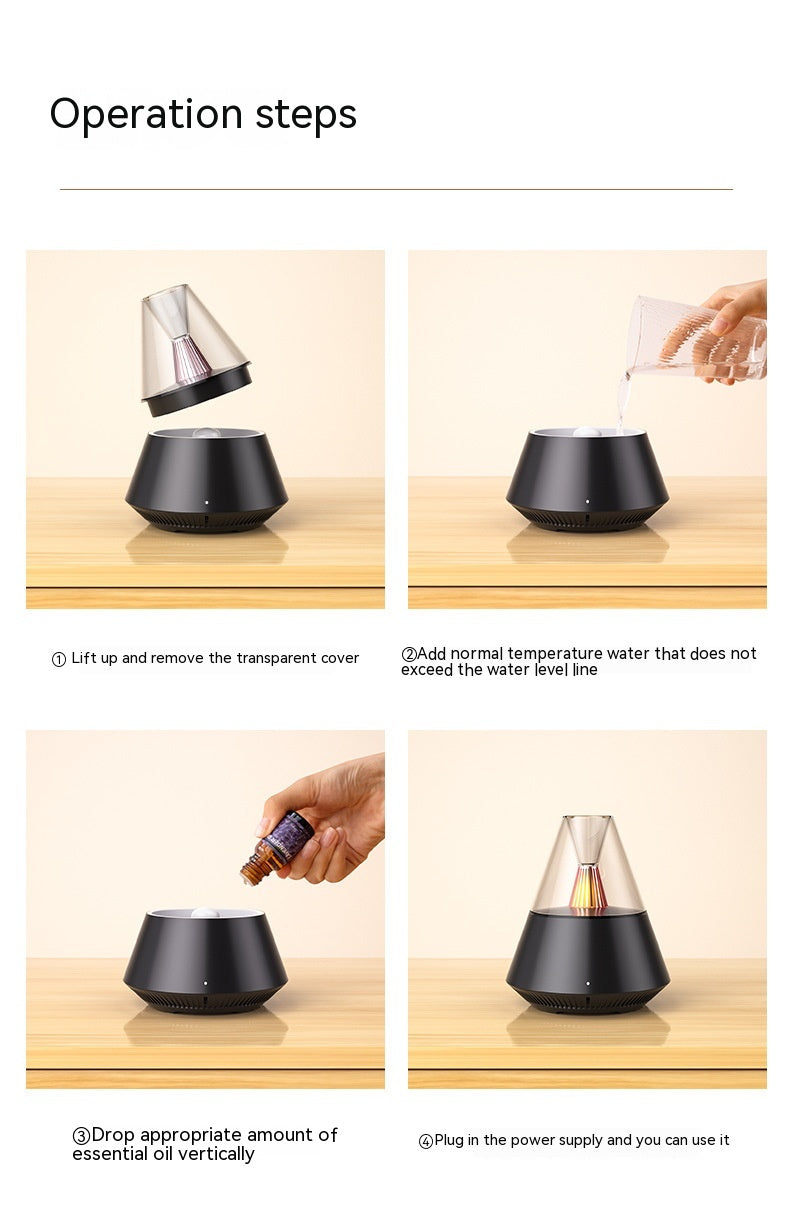 Operation steps

① Lift up and remove the transparent cover

②Add normal temperature water that does not exceed the water level line

③Drop appropriate amount of essential oil vertically

④Plug in the power supply and you can use it